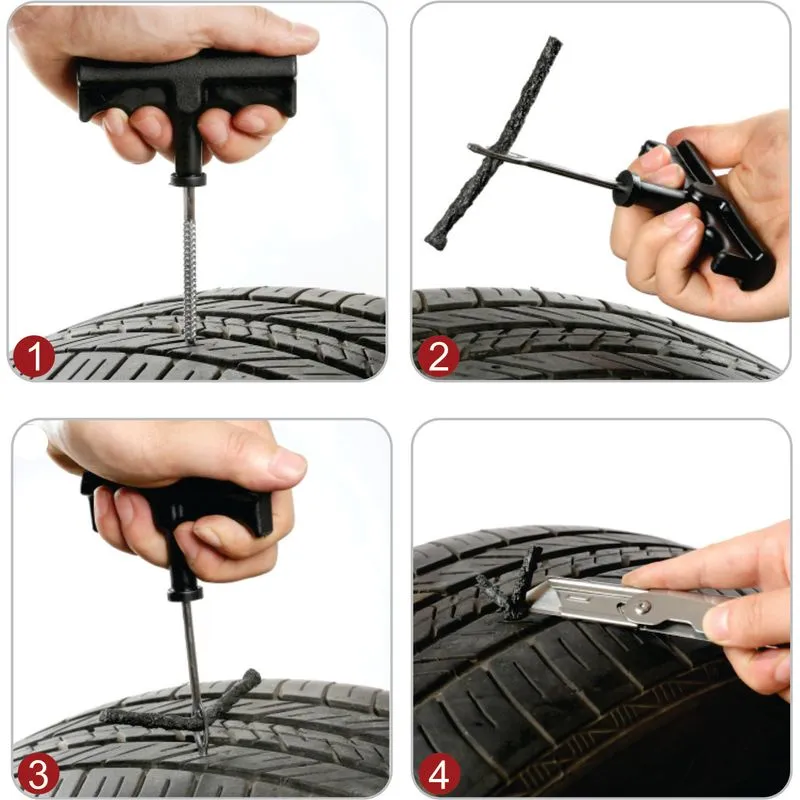 1

2

3

4